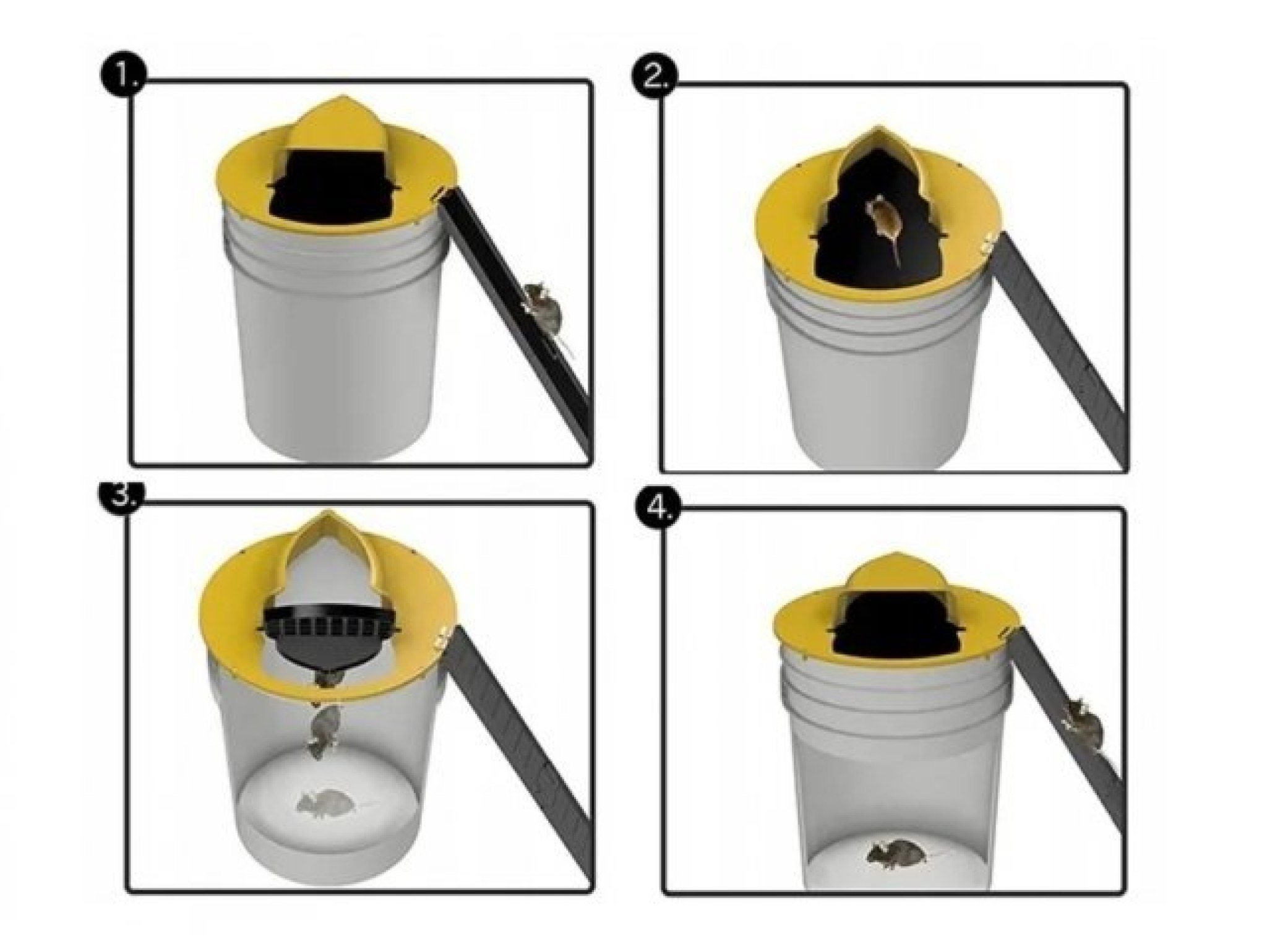 1.

2.

3.

4.