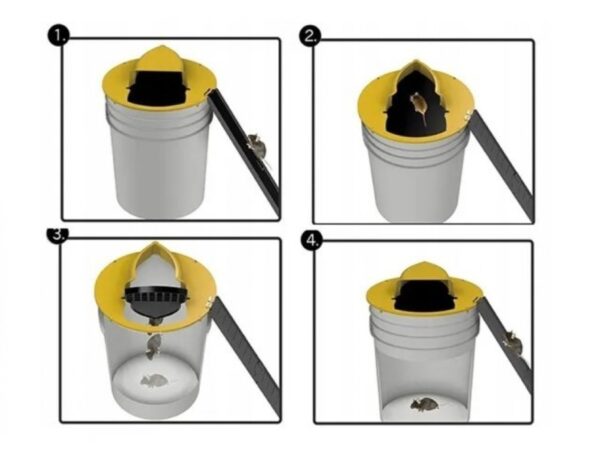 1.

2.

3.

4.