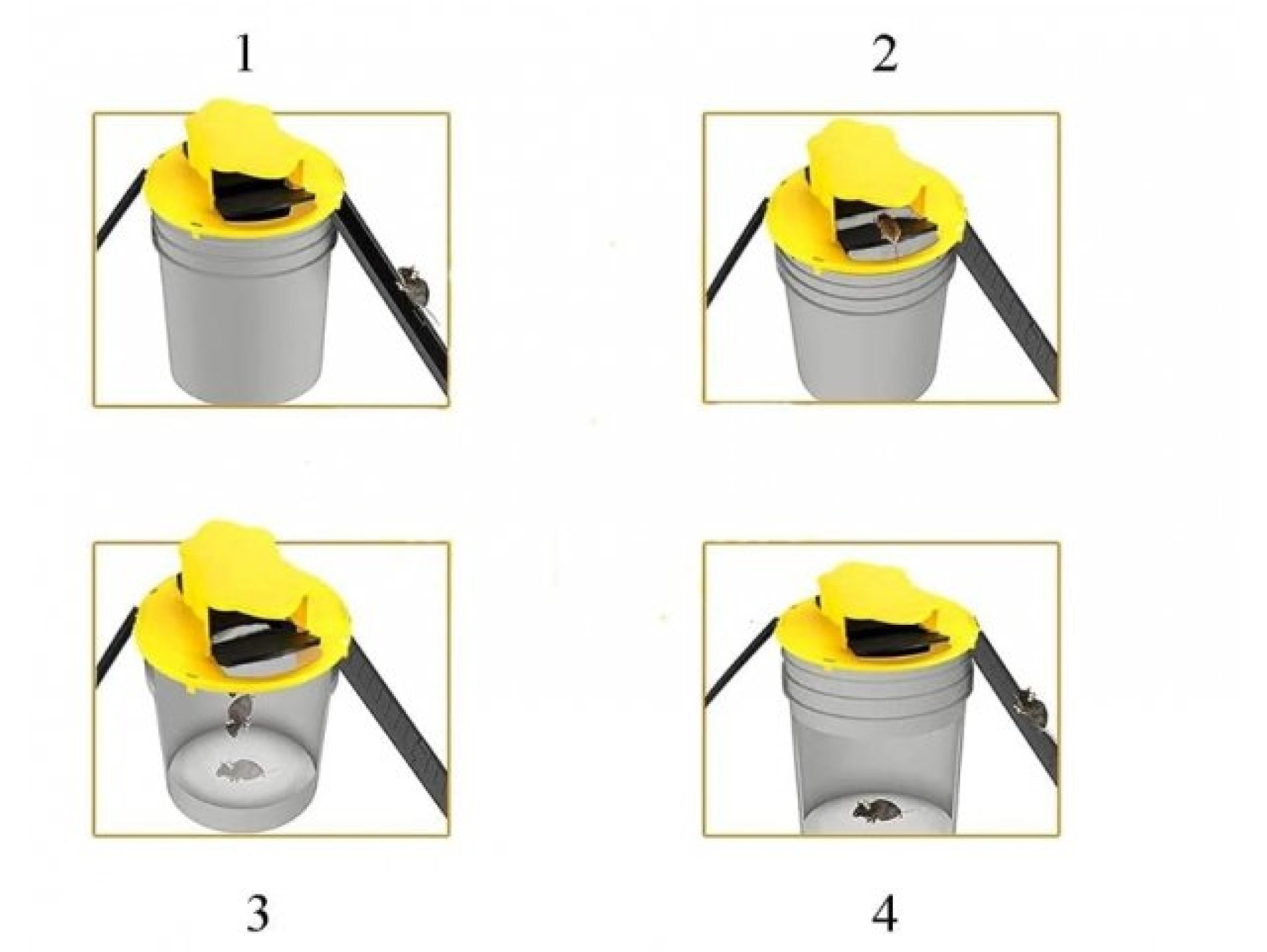 1

2

3

4