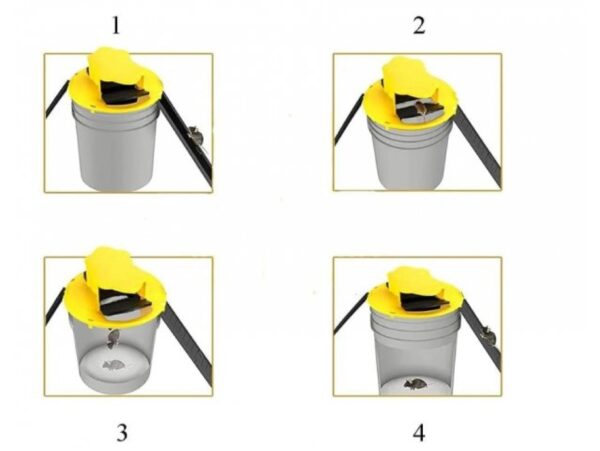 1

2

3

4