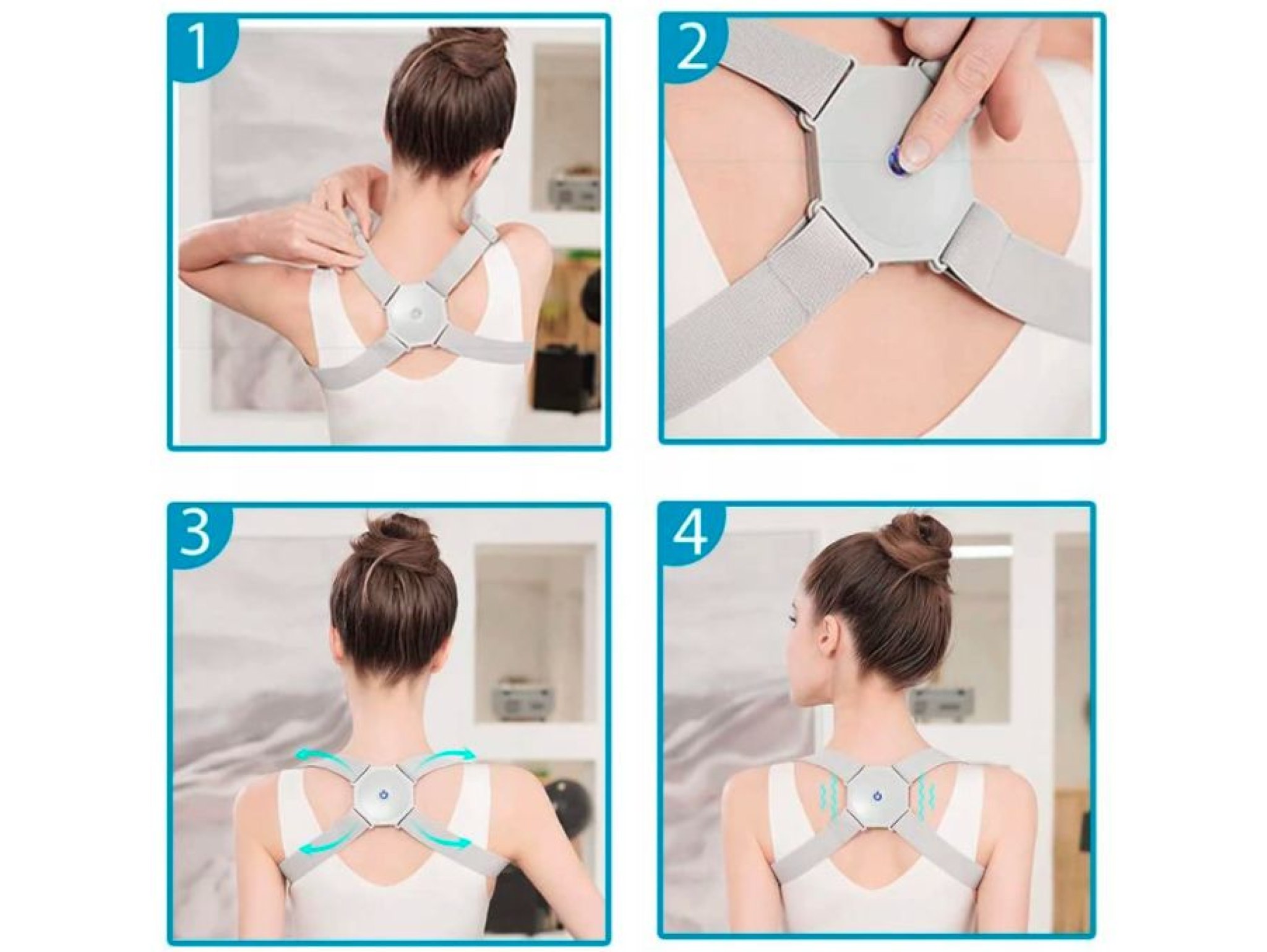 1

2

3

4