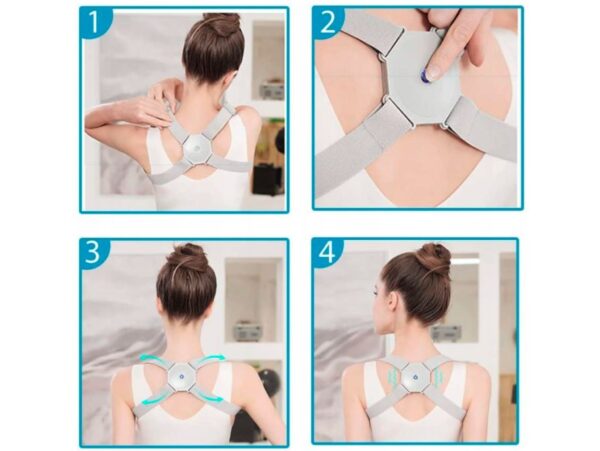 1

2

3

4